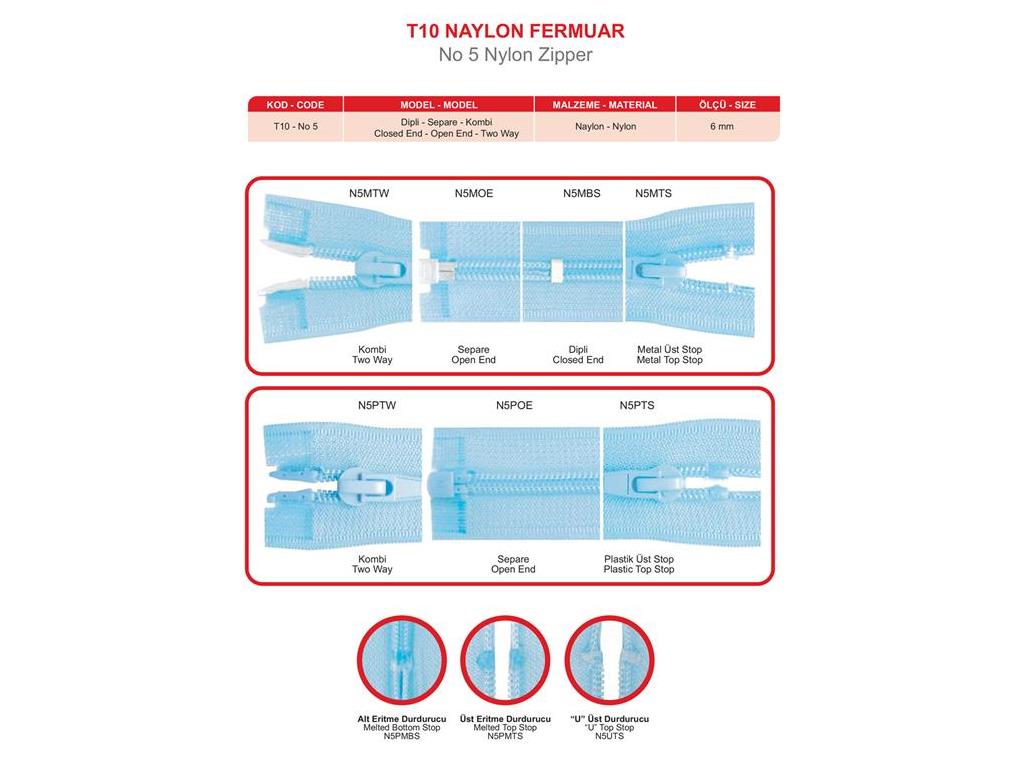 T10 NAYLON FERMUAR
No 5 Nylon Zipper

| KOD - CODE | MODEL - MODEL | MALZEME - MATERIAL | ÖLÇÜ - SIZE |
|---|---|---|---|
| T10 - No 5 | Dipli - Separe - Kombi Closed End - Open End - Two Way | Naylon - Nylon | 6 mm |

N5MTW N5MOE N5MBS N5MTS

Kombi
Two Way

Separe
Open End

Dipli
Closed End

Metal Üst Stop
Metal Top Stop

N5PTW N5POE N5PTS

Kombi
Two Way

Separe
Open End

Plastik Üst Stop
Plastic Top Stop

Alt Eritme Durdurucu
Melted Bottom Stop
N5PMBS

Üst Eritme Durdurucu
Melted Top Stop
N5PMTS

"U" Üst Durdurucu
"U" Top Stop
N5UTS